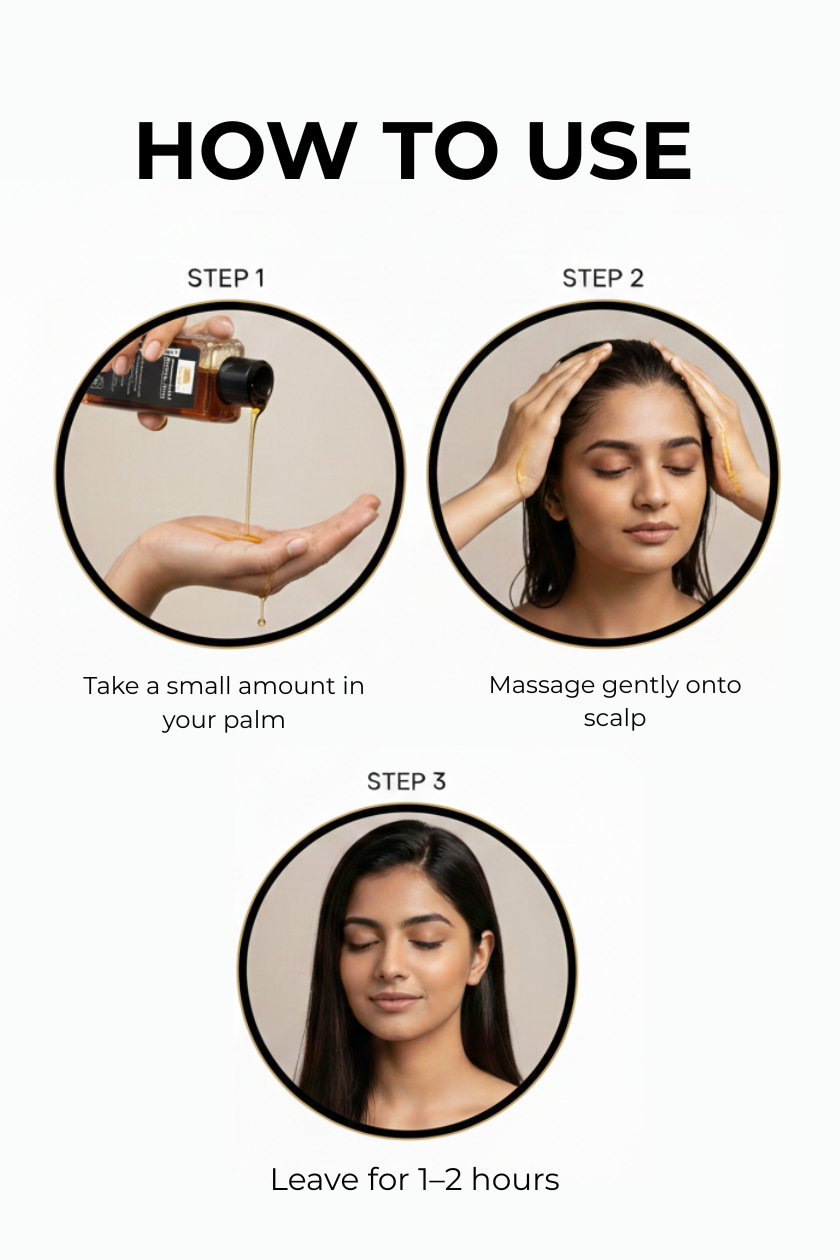 HOW TO USE

STEP 1

Take a small amount in your palm

STEP 2

Massage gently onto scalp

STEP 3

Leave for 1–2 hours